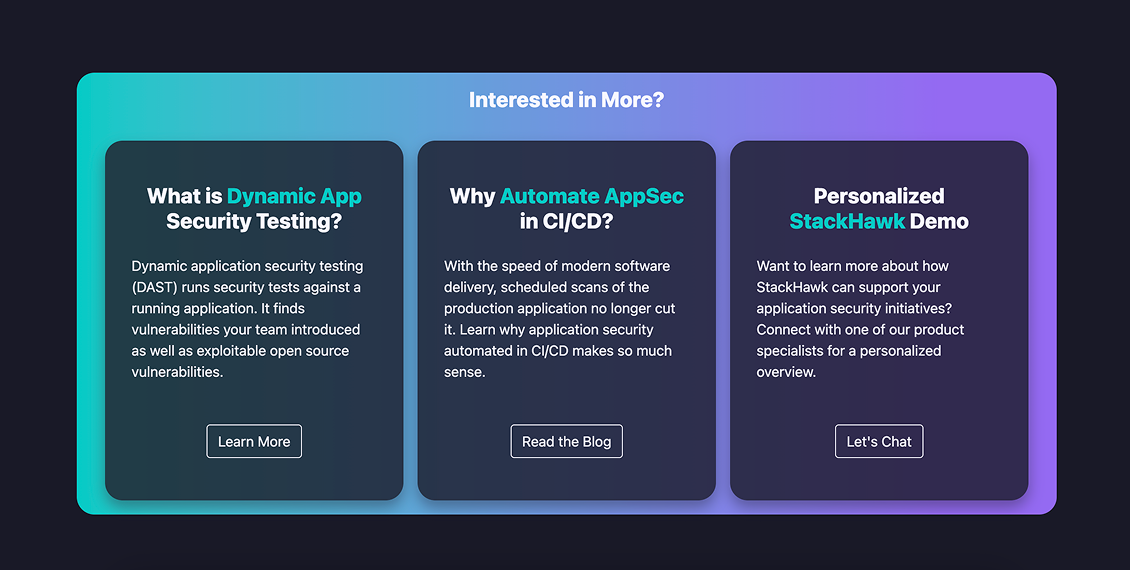 Interested in More?

What is Dynamic App Security Testing?

Dynamic application security testing (DAST) runs security tests against a running application. It finds vulnerabilities your team introduced as well as exploitable open source vulnerabilities.

Learn More

Why Automate AppSec in CI/CD?

With the speed of modern software delivery, scheduled scans of the production application no longer cut it. Learn why application security automated in CI/CD makes so much sense.

Read the Blog

Personalized StackHawk Demo

Want to learn more about how StackHawk can support your application security initiatives? Connect with one of our product specialists for a personalized overview.

Let's Chat