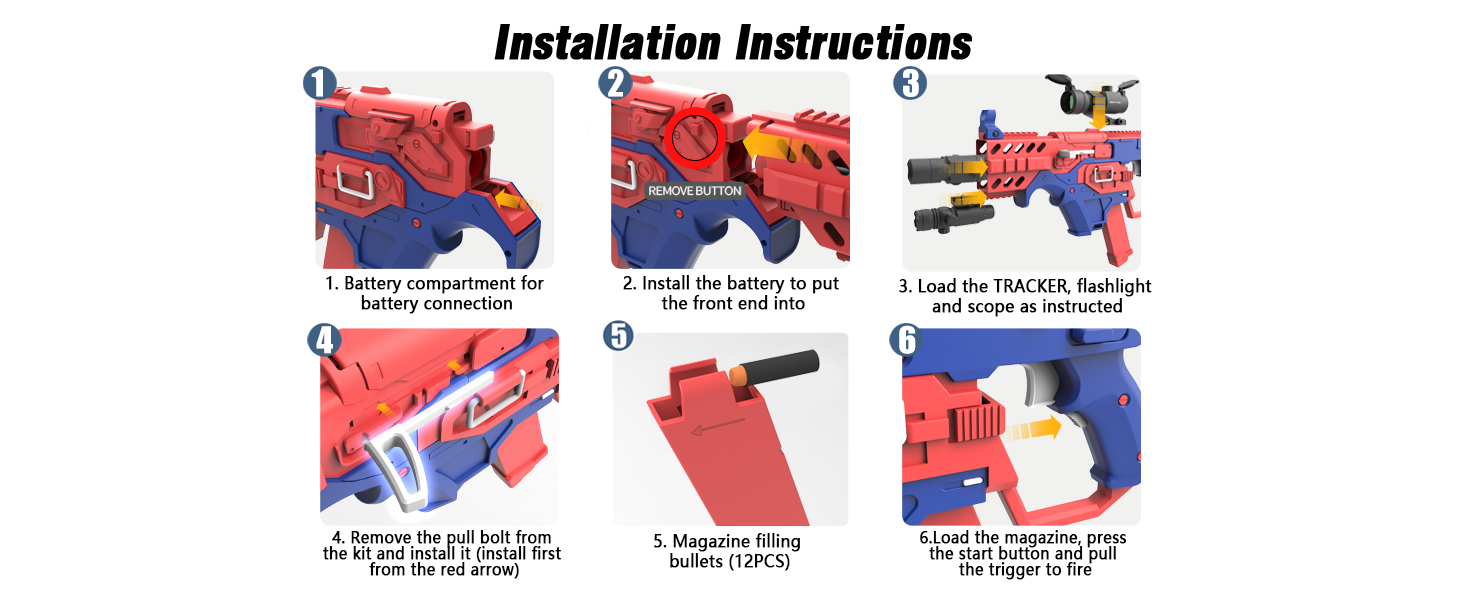 Installation Instructions

1

1. Battery compartment for battery connection

2

REMOVE BUTTON

2. Install the battery to put the front end into

3

3. Load the TRACKER, flashlight and scope as instructed

4

4. Remove the pull bolt from the kit and install it (install first from the red arrow)

5

5. Magazine filling bullets (12PCS)

6

6.Load the magazine, press the start button and pull the trigger to fire