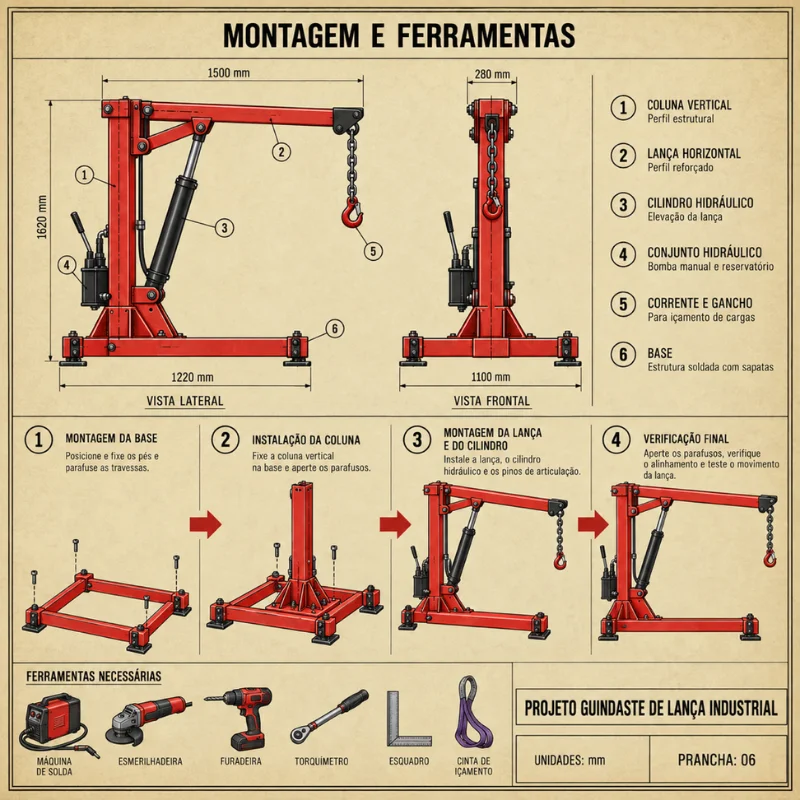 MONTAGEM E FERRAMENTAS

1500 mm

1620 mm

1

2

3

4

5

6

1220 mm

VISTA LATERAL

280 mm

1100 mm

VISTA FRONTAL

1 COLUNA VERTICAL
Perfil estrutural

2 LANÇA HORIZONTAL
Perfil reforçado

3 CILINDRO HIDRÁULICO
Elevação da lança

4 CONJUNTO HIDRÁULICO
Bomba manual e reservatório

5 CORRENTE E GANCHO
Para içamento de cargas

6 BASE
Estrutura soldada com sapatas

1 MONTAGEM DA BASE
Posicione e fixe os pés e parafuse as travessas.

2 INSTALAÇÃO DA COLUNA
Fixe a coluna vertical na base e aperte os parafusos.

3 MONTAGEM DA LANÇA E DO CILINDRO
Instale a lança, o cilindro hidráulico e os pinos de articulação.

4 VERIFICAÇÃO FINAL
Aperte os parafusos, verifique o alinhamento e teste o movimento da lança.

FERRAMENTAS NECESSÁRIAS

MÁQUINA DE SOLDA

ESMERILHADEIRA

FURADEIRA

TORQUÍMETRO

ESQUADRO

CINTA DE IÇAMENTO

PROJETO GUINDASTE DE LANÇA INDUSTRIAL

UNIDADES: mm

PRANCHA: 06