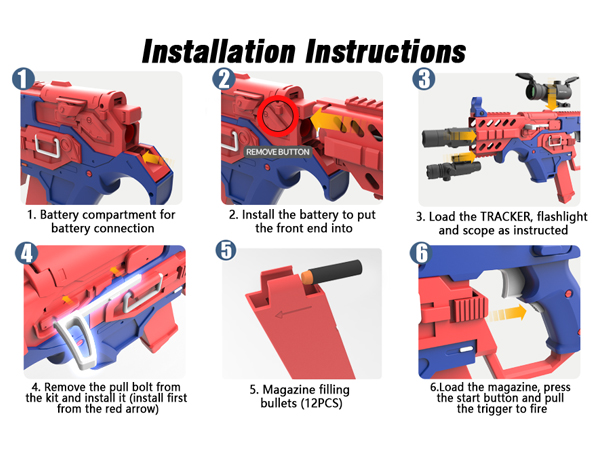 Installation Instructions

1

1. Battery compartment for battery connection

2

REMOVE BUTTON

2. Install the battery to put the front end into

3

3. Load the TRACKER, flashlight and scope as instructed

4

4. Remove the pull bolt from the kit and install it (install first from the red arrow)

5

5. Magazine filling bullets (12PCS)

6

6.Load the magazine, press the start button and pull the trigger to fire