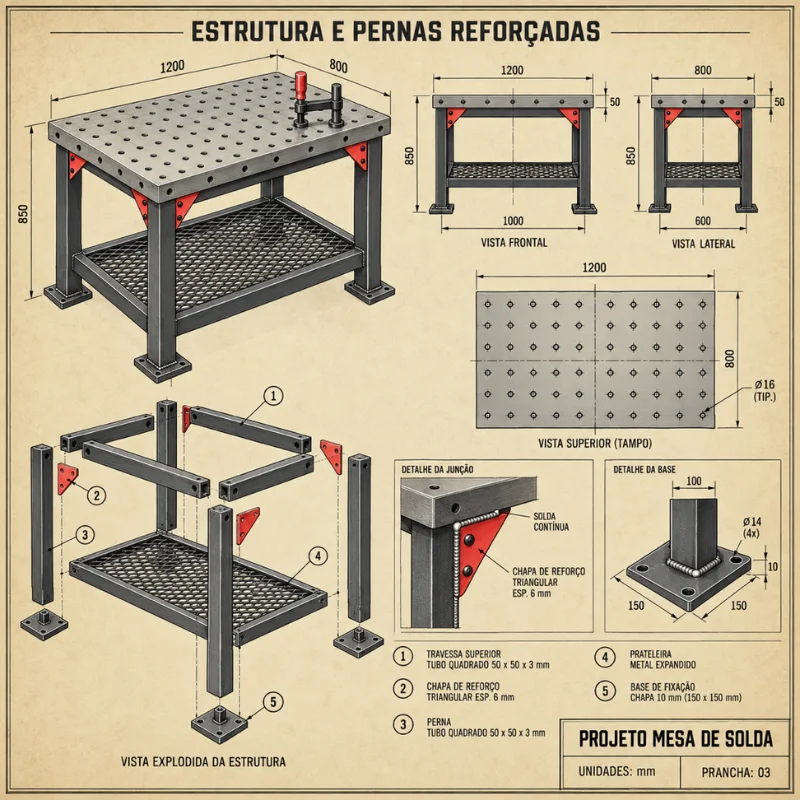 ESTRUTURA E PERNAS REFORÇADAS

1200
800
850

1200
50
850
1000
VISTA FRONTAL

800
50
850
600
VISTA LATERAL

1200
800
Ø16
(TIP.)
VISTA SUPERIOR (TAMPO)

1
2
3
4
5
VISTA EXPLODIDA DA ESTRUTURA

DETALHE DA JUNÇÃO
SOLDA CONTÍNUA
CHAPA DE REFORÇO TRIANGULAR ESP. 6 mm

DETALHE DA BASE
100
Ø14
(4x)
10
150
150

1 TRAVESSA SUPERIOR
TUBO QUADRADO 50 x 50 x 3 mm

2 CHAPA DE REFORÇO
TRIANGULAR ESP. 6 mm

3 PERNA
TUBO QUADRADO 50 x 50 x 3 mm

4 PRATELEIRA
METAL EXPANDIDO

5 BASE DE FIXAÇÃO
CHAPA 10 mm (150 x 150 mm)

PROJETO MESA DE SOLDA
UNIDADES: mm
PRANCHA: 03