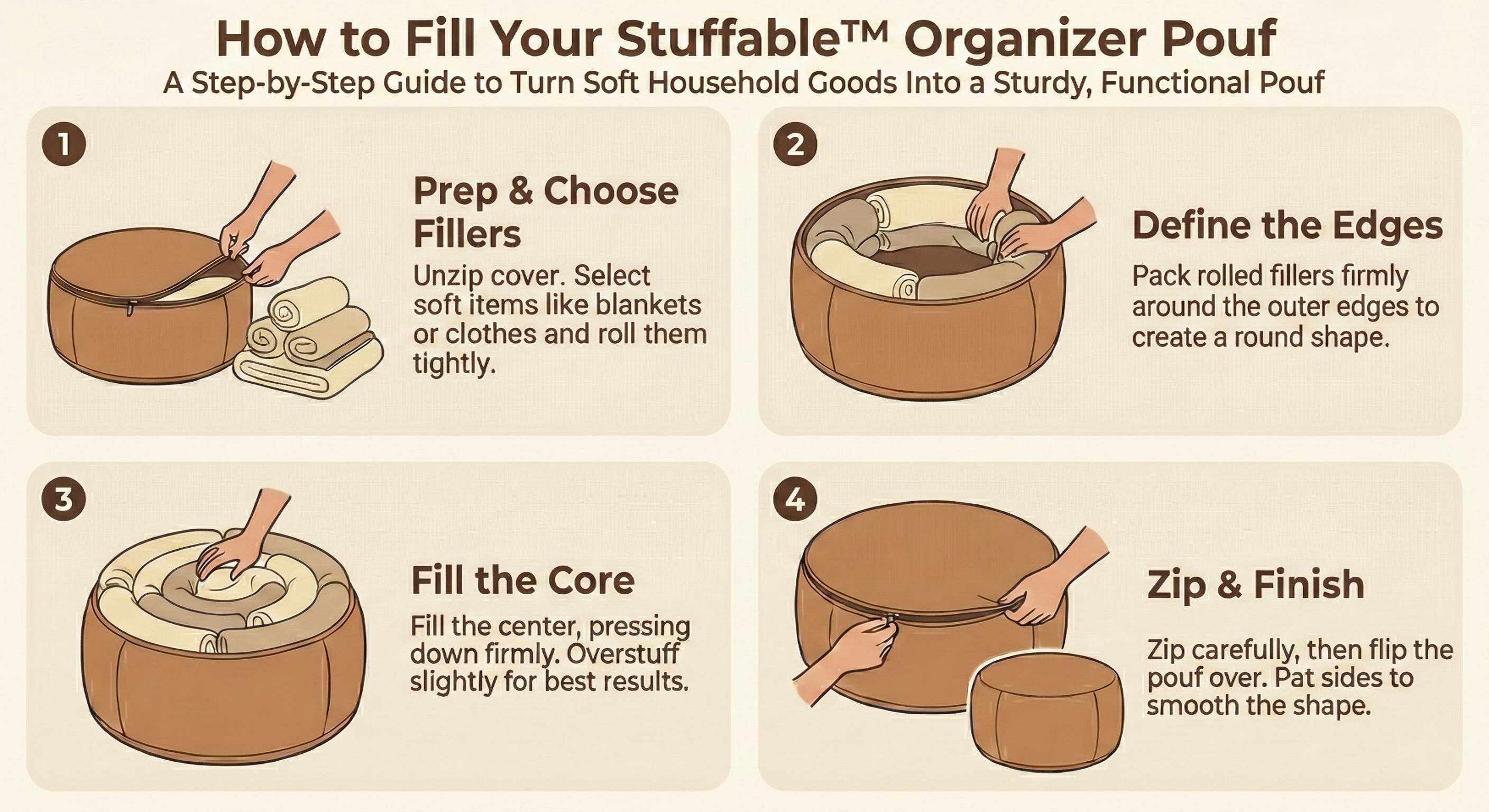 How to Fill Your Stuffable™ Organizer Pouf
A Step-by-Step Guide to Turn Soft Household Goods Into a Sturdy, Functional Pouf

1

Prep & Choose Fillers

Unzip cover. Select soft items like blankets or clothes and roll them tightly.

2

Define the Edges

Pack rolled fillers firmly around the outer edges to create a round shape.

3

Fill the Core

Fill the center, pressing down firmly. Overstuff slightly for best results.

4

Zip & Finish

Zip carefully, then flip the pouf over. Pat sides to smooth the shape.